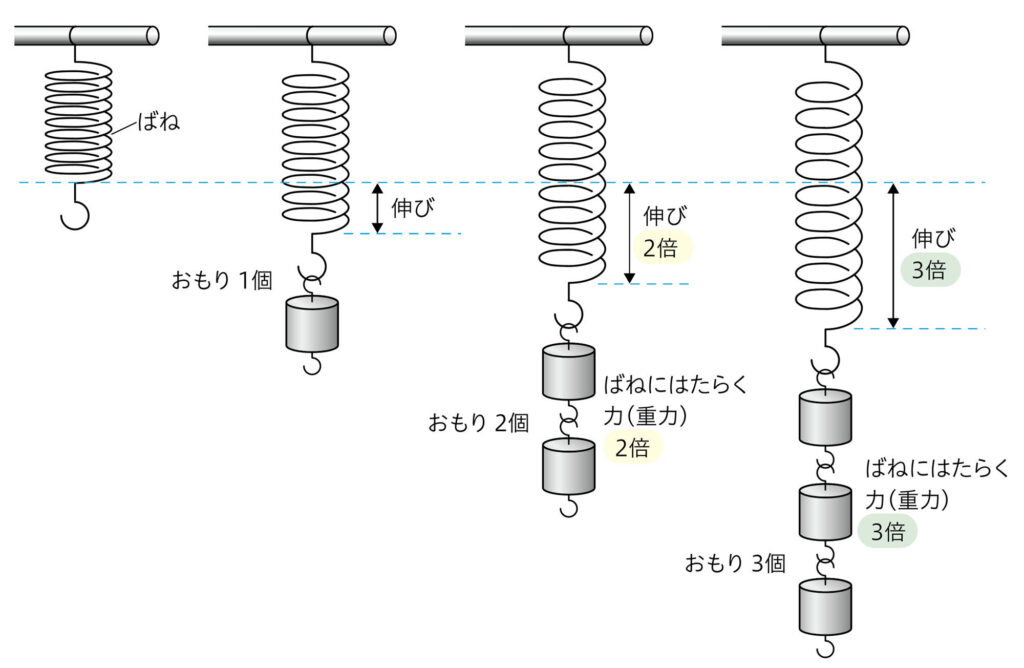 ばね

伸び

おもり 1個

伸び
2倍

おもり 2個

ばねにはたらく
力(重力)
2倍

伸び
3倍

ばねにはたらく
力(重力)
3倍

おもり 3個